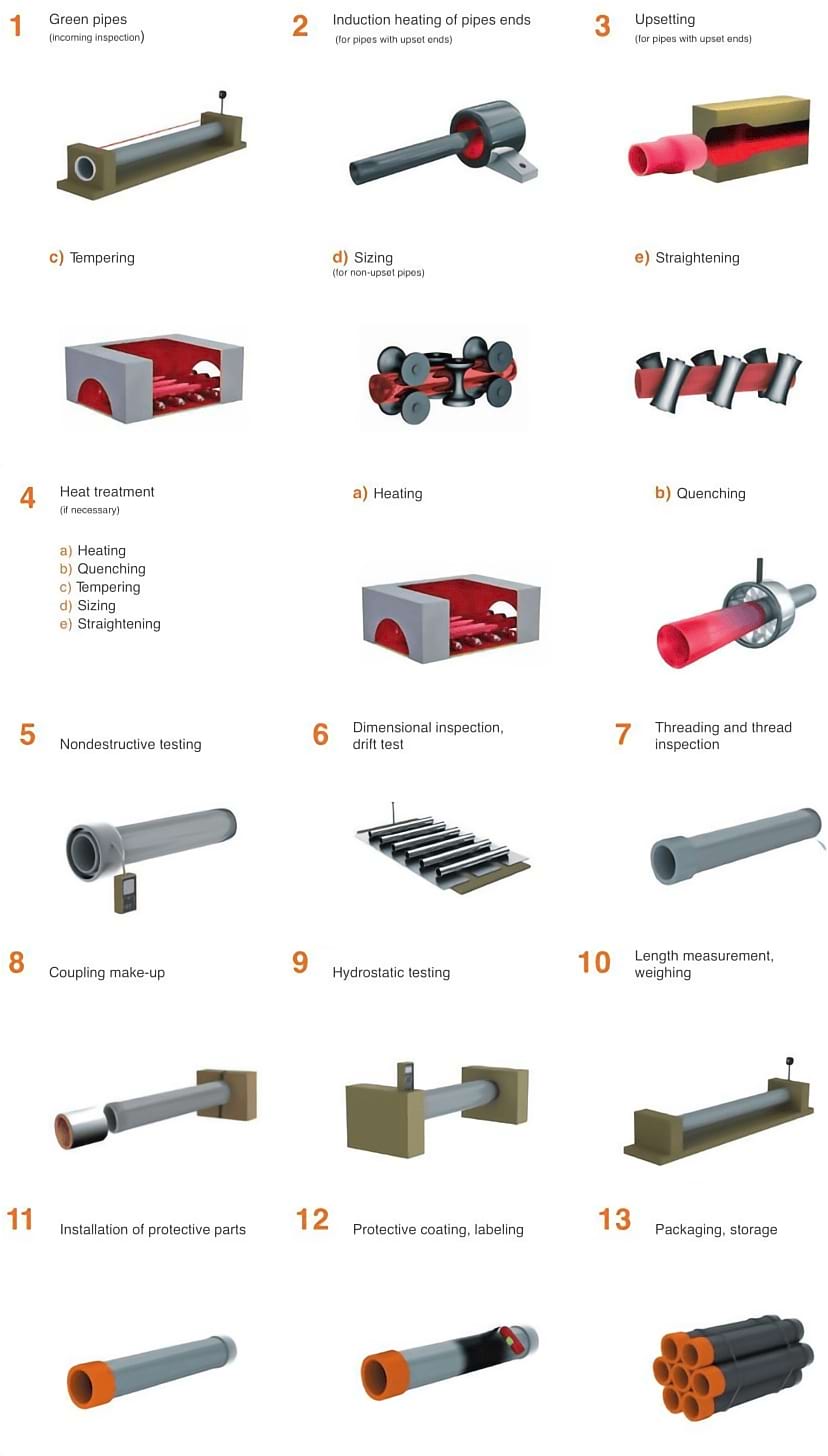 1 Green pipes
(incoming inspection)

2 Induction heating of pipes ends
(for pipes with upset ends)

3 Upsetting
(for pipes with upset ends)

c) Tempering

d) Sizing
(for non-upset pipes)

e) Straightening

4 Heat treatment
(if necessary)

a) Heating
b) Quenching
c) Tempering
d) Sizing
e) Straightening

a) Heating

b) Quenching

5 Nondestructive testing

6 Dimensional inspection, drift test

7 Threading and thread inspection

8 Coupling make-up

9 Hydrostatic testing

10 Length measurement, weighing

11 Installation of protective parts

12 Protective coating, labeling

13 Packaging, storage